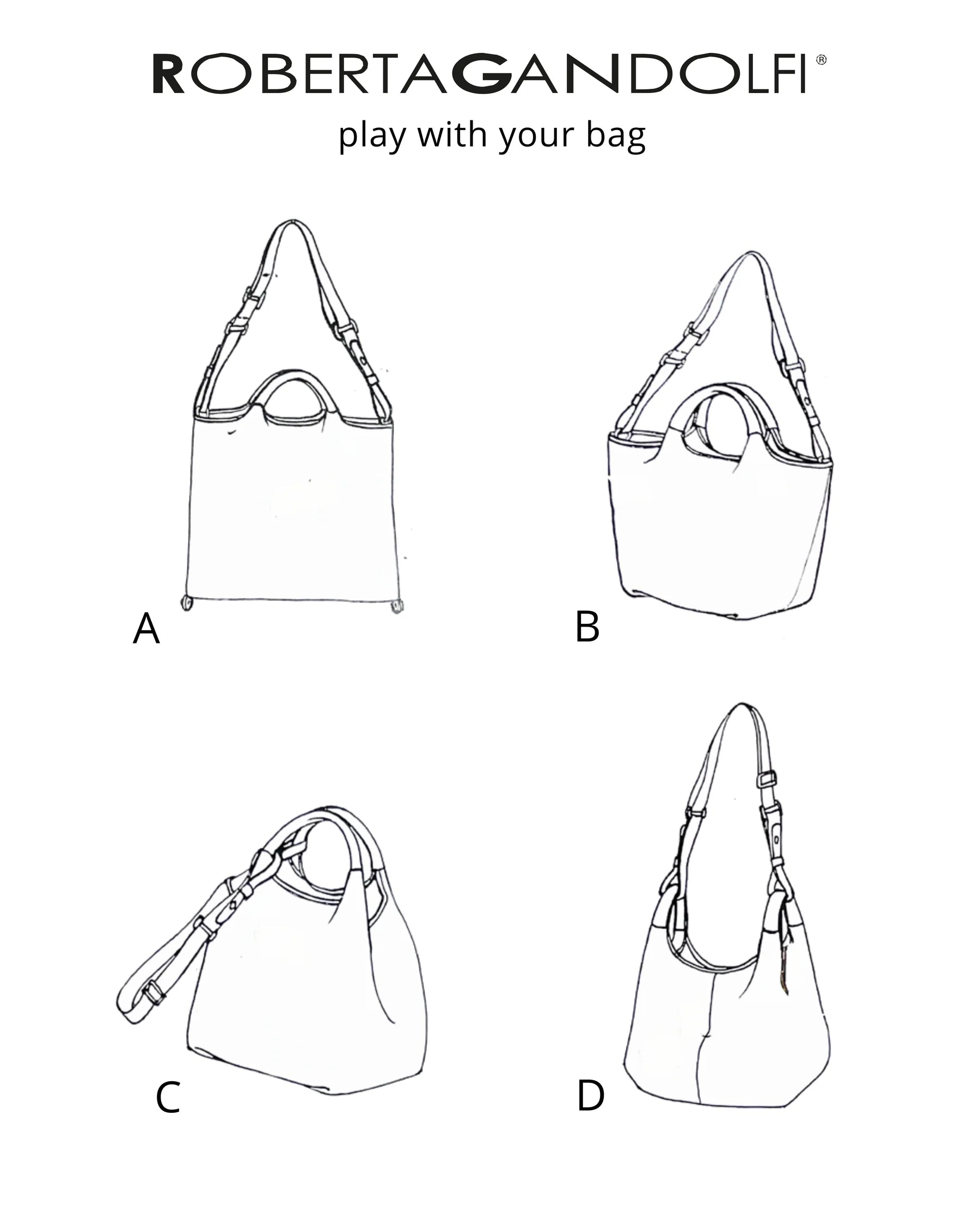 ROBERTAGANDOLFI®

play with your bag

A

B

C

D